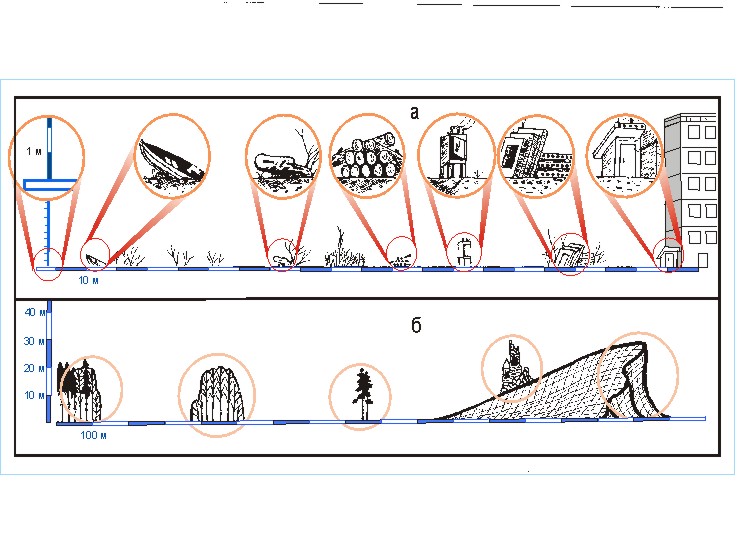 а

1 м

10 м

б

40 м
30 м
20 м
10 м

100 м